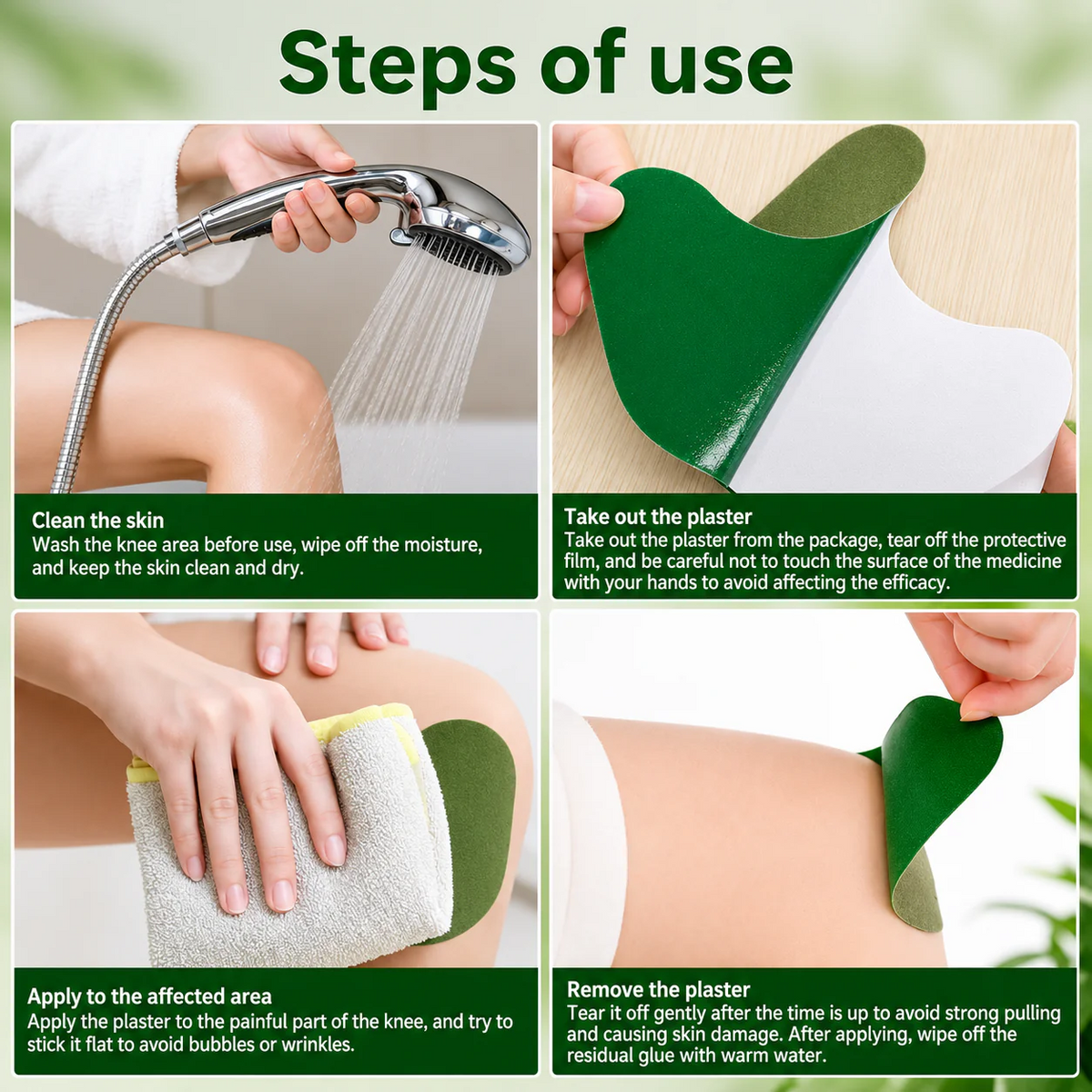 Steps of use

Clean the skin
Wash the knee area before use, wipe off the moisture, and keep the skin clean and dry.

Take out the plaster
Take out the plaster from the package, tear off the protective film, and be careful not to touch the surface of the medicine with your hands to avoid affecting the efficacy.

Apply to the affected area
Apply the plaster to the painful part of the knee, and try to stick it flat to avoid bubbles or wrinkles.

Remove the plaster
Tear it off gently after the time is up to avoid strong pulling and causing skin damage. After applying, wipe off the residual glue with warm water.